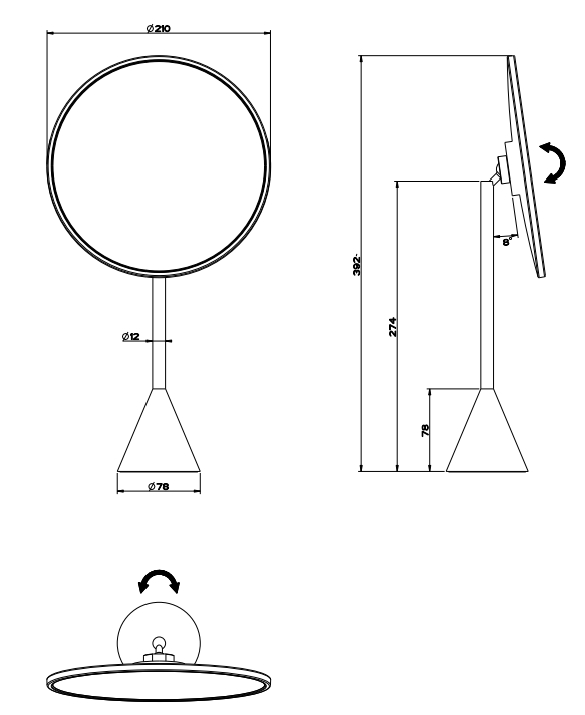 Ø210

Ø12

Ø78

392

274

78

8°