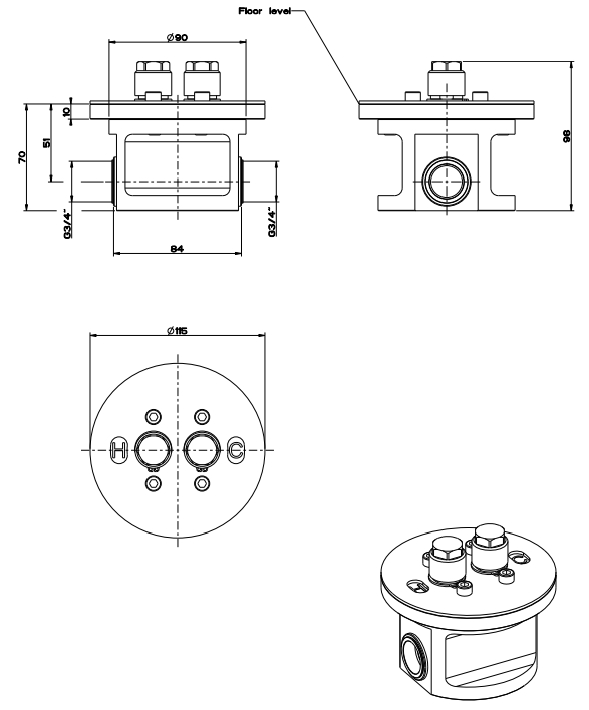 Floor level
Ø90
10
51
70
G3/4"
G3/4"
84
98
Ø115
H
C