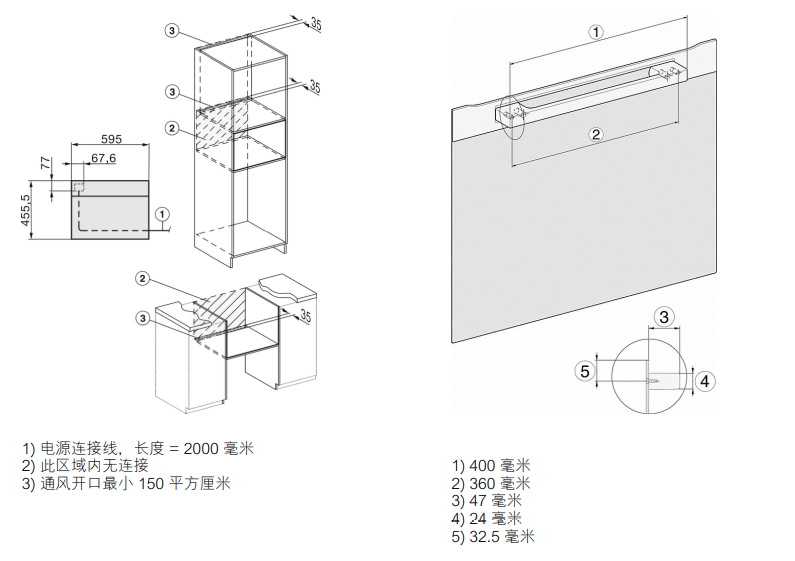 3
35
3
35
2
595
77
67,6
455,5
1
2
3
35

1) 电源连接线，长度 = 2000 毫米
2) 此区域内无连接
3) 通风开口最小 150 平方厘米

1
2
3
5
4

1) 400 毫米
2) 360 毫米
3) 47 毫米
4) 24 毫米
5) 32.5 毫米