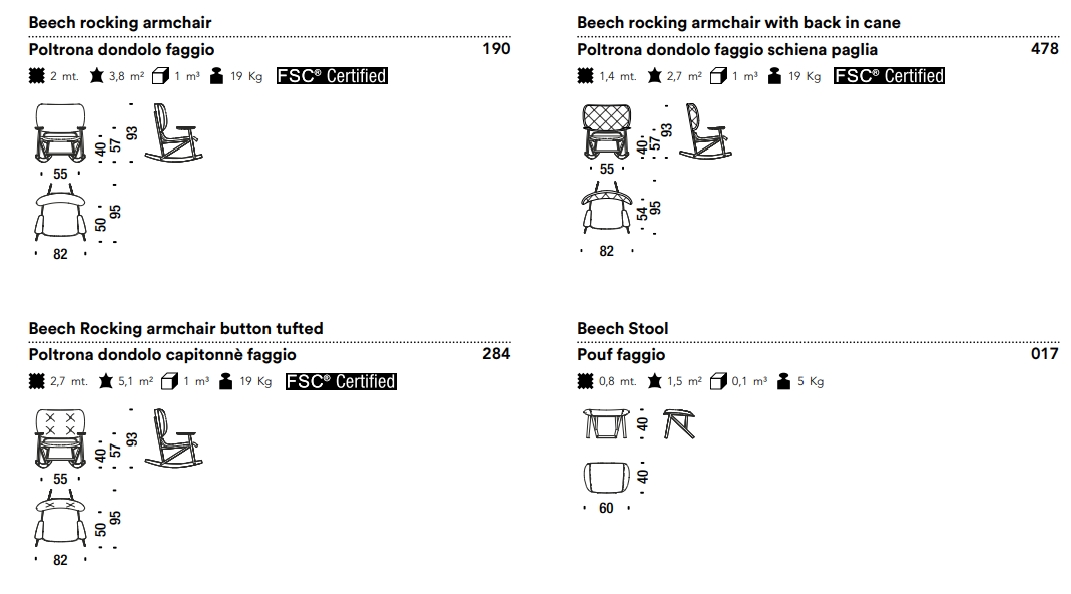 Beech rocking armchair

Poltrona dondolo faggio 190

2 mt. 3,8 m² 1 m³ 19 Kg FSC® Certified

40 57 93

55

50 95

82

Beech rocking armchair with back in cane

Poltrona dondolo faggio schiena paglia 478

1,4 mt. 2,7 m² 1 m³ 19 Kg FSC® Certified

40 57 93

55

54 95

82

Beech Rocking armchair button tufted

Poltrona dondolo capitonnè faggio 284

2,7 mt. 5,1 m² 1 m³ 19 Kg FSC® Certified

40 57 93

55

50 95

82

Beech Stool

Pouf faggio 017

0,8 mt. 1,5 m² 0,1 m³ 5 Kg

40

40

60