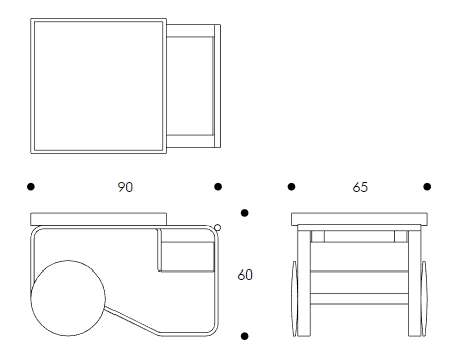 90

65

60