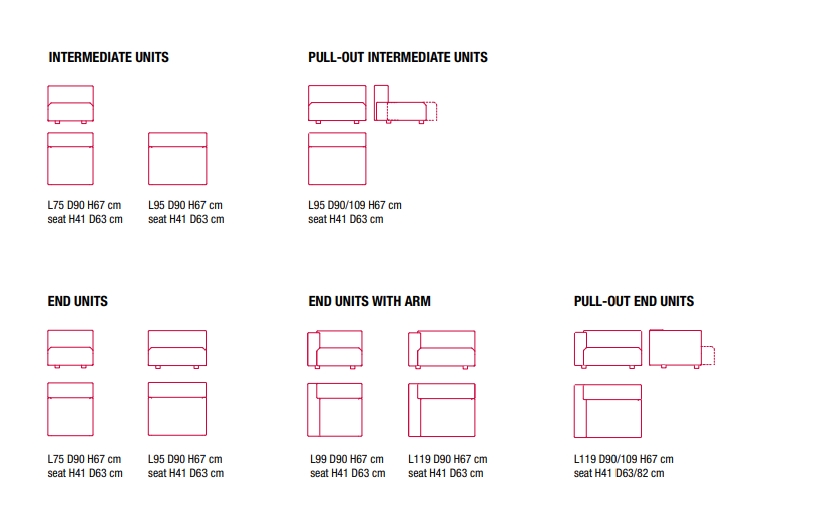 INTERMEDIATE UNITS

L75 D90 H67 cm
seat H41 D63 cm

L95 D90 H67 cm
seat H41 D63 cm

PULL-OUT INTERMEDIATE UNITS

L95 D90/109 H67 cm
seat H41 D63 cm

END UNITS

L75 D90 H67 cm
seat H41 D63 cm

L95 D90 H67 cm
seat H41 D63 cm

END UNITS WITH ARM

L99 D90 H67 cm
seat H41 D63 cm

L119 D90 H67 cm
seat H41 D63 cm

PULL-OUT END UNITS

L119 D90/109 H67 cm
seat H41 D63/82 cm