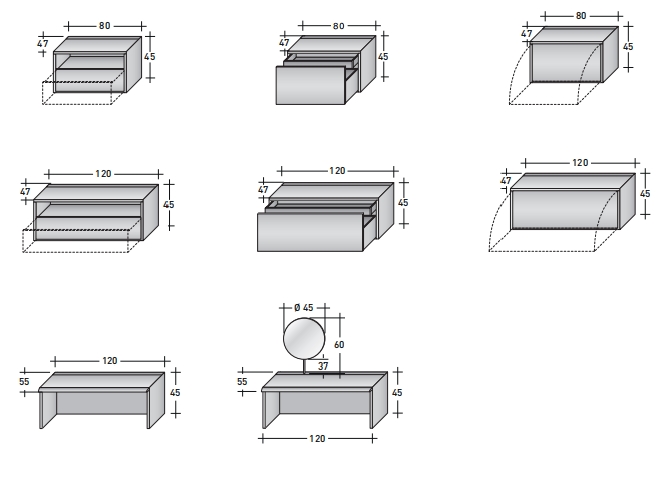 80
47
45

80
47
45

80
47
45

120
47
45

120
47
45

120
47
45

120
55
45

Ø 45
60
37
55
45
120