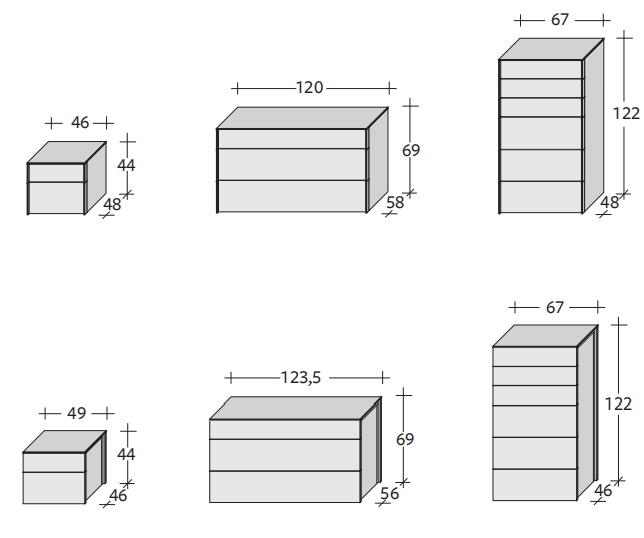 46
44
48

120
69
58

67
122
48

49
44
46

123,5
69
56

67
122
46