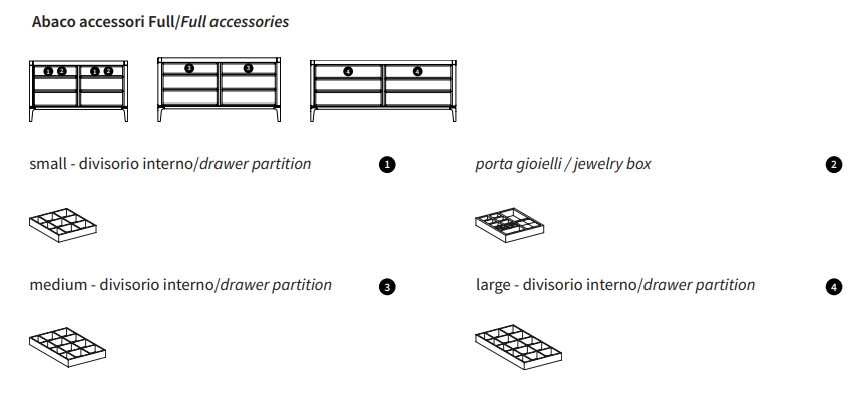 Abaco accessori Full/Full accessories

1 2 1 2
3 3
4 4

small - divisorio interno/drawer partition 1

porta gioielli / jewelry box 2

medium - divisorio interno/drawer partition 3

large - divisorio interno/drawer partition 4