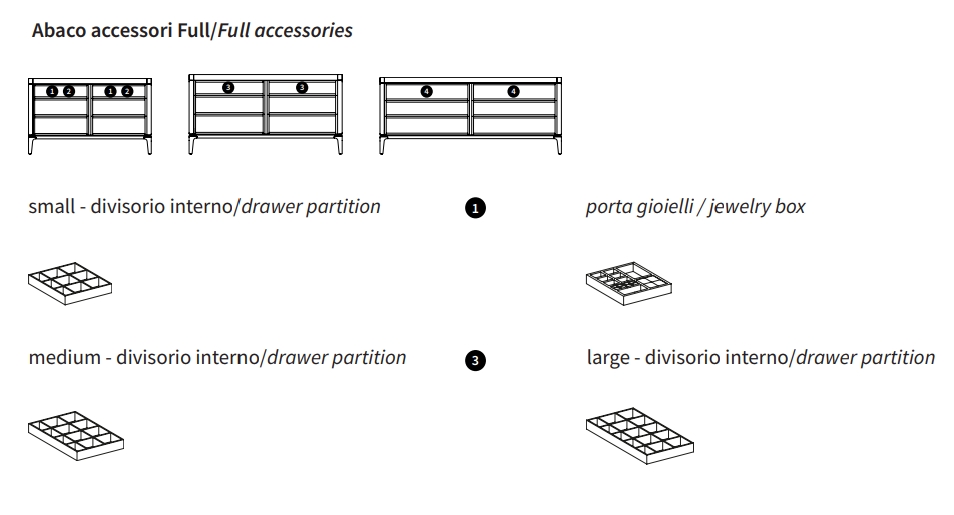 Abaco accessori Full/Full accessories

1 2 1 2

3 3

4 4

small - divisorio interno/drawer partition

1

porta gioielli / jewelry box

medium - divisorio interno/drawer partition

3

large - divisorio interno/drawer partition