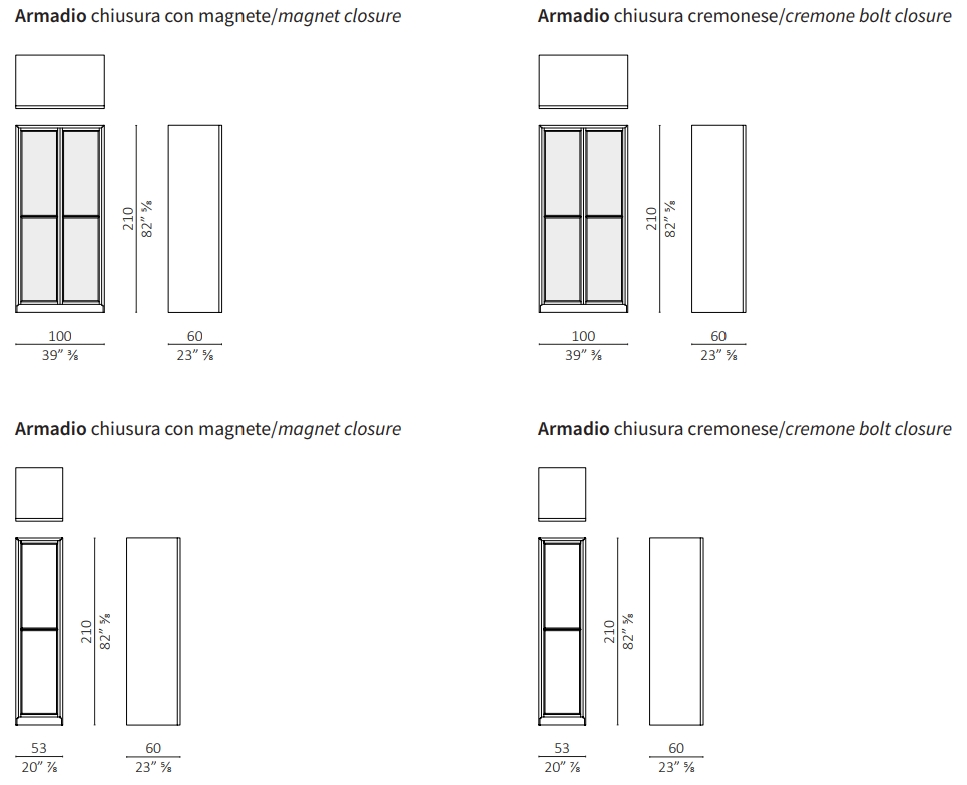 **Armadio** chiusura con magnete/*magnet closure*

210
82" ⅝

100
39" ⅜

60
23" ⅝

**Armadio** chiusura cremonese/*cremone bolt closure*

210
82" ⅝

100
39" ⅜

60
23" ⅝

**Armadio** chiusura con magnete/*magnet closure*

210
82" ⅝

53
20" ⅞

60
23" ⅝

**Armadio** chiusura cremonese/*cremone bolt closure*

210
82" ⅝

53
20" ⅞

60
23" ⅝