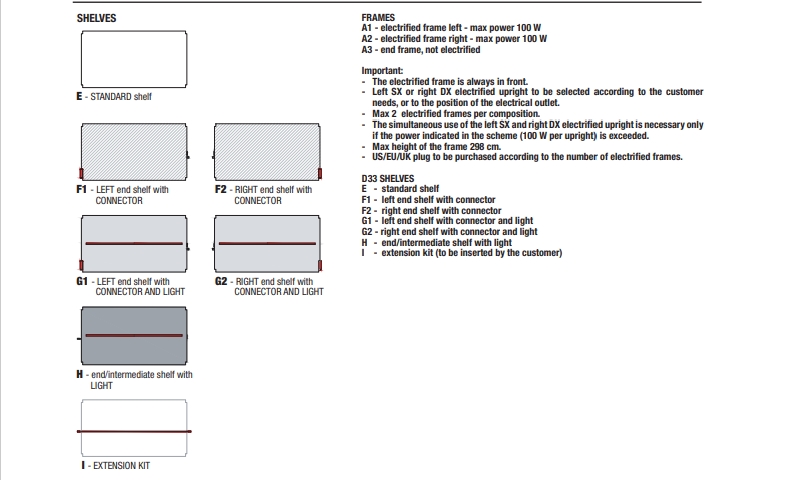 SHELVES

E - STANDARD shelf

F1 - LEFT end shelf with CONNECTOR

F2 - RIGHT end shelf with CONNECTOR

G1 - LEFT end shelf with CONNECTOR AND LIGHT

G2 - RIGHT end shelf with CONNECTOR AND LIGHT

H - end/intermediate shelf with LIGHT

I - EXTENSION KIT

FRAMES
A1 - electrified frame left - max power 100 W
A2 - electrified frame right - max power 100 W
A3 - end frame, not electrified

Important:
- The electrified frame is always in front.
- Left SX or right DX electrified upright to be selected according to the customer needs, or to the position of the electrical outlet.
- Max 2 electrified frames per composition.
- The simultaneous use of the left SX and right DX electrified upright is necessary only if the power indicated in the scheme (100 W per upright) is exceeded.
- Max height of the frame 298 cm.
- US/EU/UK plug to be purchased according to the number of electrified frames.

D33 SHELVES
E - standard shelf
F1 - left end shelf with connector
F2 - right end shelf with connector
G1 - left end shelf with connector and light
G2 - right end shelf with connector and light
H - end/intermediate shelf with light
I - extension kit (to be inserted by the customer)