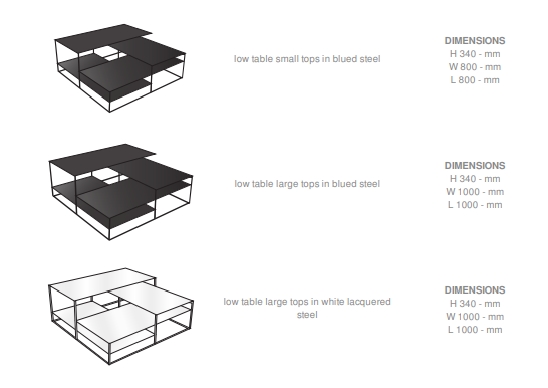 low table small tops in blued steel

DIMENSIONS
H 340 - mm
W 800 - mm
L 800 - mm

low table large tops in blued steel

DIMENSIONS
H 340 - mm
W 1000 - mm
L 1000 - mm

low table large tops in white lacquered steel

DIMENSIONS
H 340 - mm
W 1000 - mm
L 1000 - mm