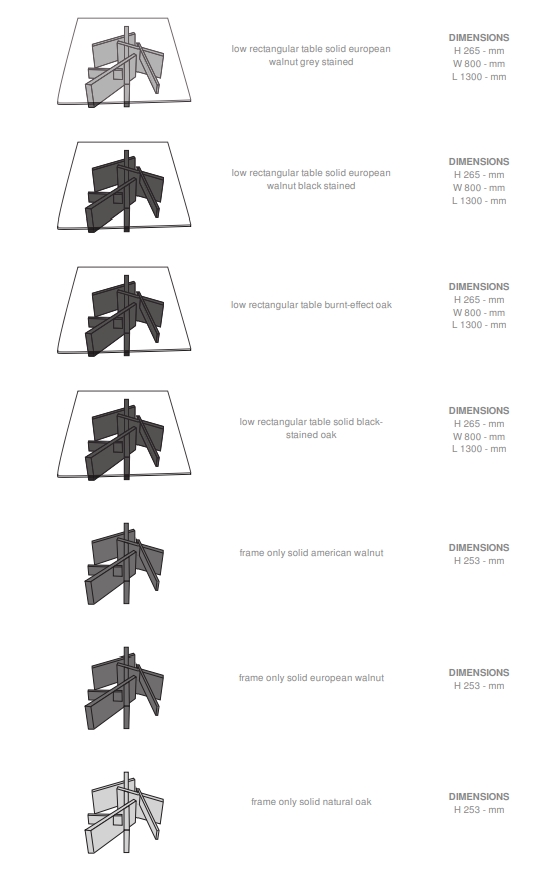 low rectangular table solid european walnut grey stained

DIMENSIONS
H 265 - mm
W 800 - mm
L 1300 - mm

low rectangular table solid european walnut black stained

DIMENSIONS
H 265 - mm
W 800 - mm
L 1300 - mm

low rectangular table burnt-effect oak

DIMENSIONS
H 265 - mm
W 800 - mm
L 1300 - mm

low rectangular table solid black-stained oak

DIMENSIONS
H 265 - mm
W 800 - mm
L 1300 - mm

frame only solid american walnut

DIMENSIONS
H 253 - mm

frame only solid european walnut

DIMENSIONS
H 253 - mm

frame only solid natural oak

DIMENSIONS
H 253 - mm