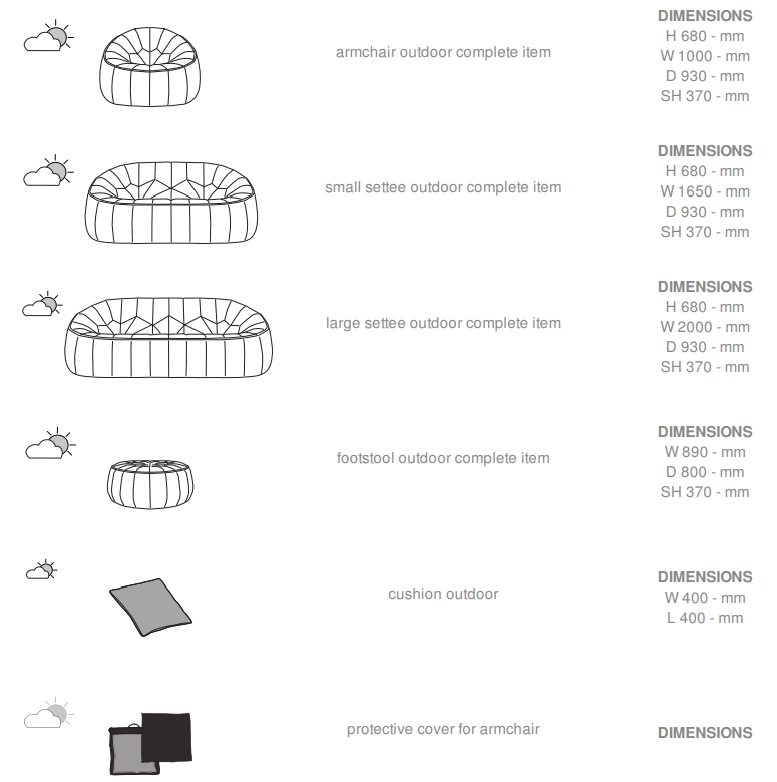 armchair outdoor complete item

DIMENSIONS
H 680 - mm
W 1000 - mm
D 930 - mm
SH 370 - mm

small settee outdoor complete item

DIMENSIONS
H 680 - mm
W 1650 - mm
D 930 - mm
SH 370 - mm

large settee outdoor complete item

DIMENSIONS
H 680 - mm
W 2000 - mm
D 930 - mm
SH 370 - mm

footstool outdoor complete item

DIMENSIONS
W 890 - mm
D 800 - mm
SH 370 - mm

cushion outdoor

DIMENSIONS
W 400 - mm
L 400 - mm

protective cover for armchair

DIMENSIONS