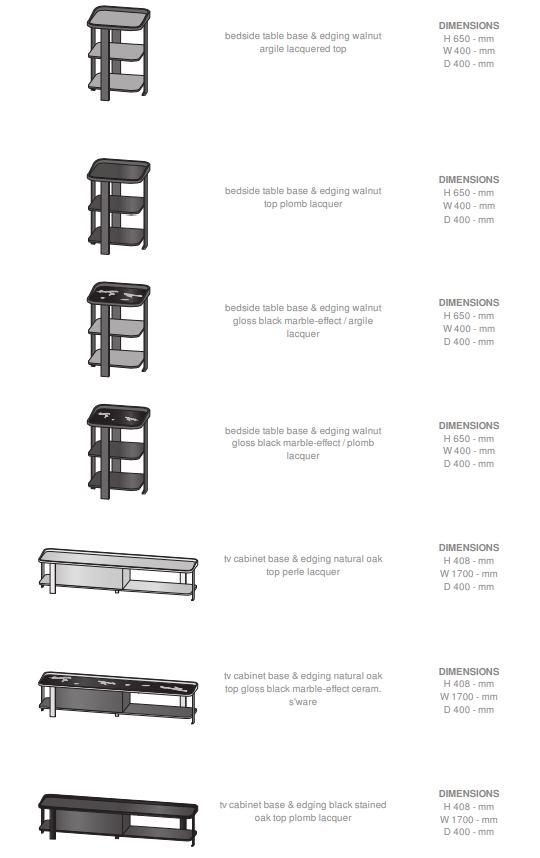 bedside table base & edging walnut argile lacquered top

DIMENSIONS
H 650 - mm
W 400 - mm
D 400 - mm

bedside table base & edging walnut top plomb lacquer

DIMENSIONS
H 650 - mm
W 400 - mm
D 400 - mm

bedside table base & edging walnut gloss black marble-effect / argile lacquer

DIMENSIONS
H 650 - mm
W 400 - mm
D 400 - mm

bedside table base & edging walnut gloss black marble-effect / plomb lacquer

DIMENSIONS
H 650 - mm
W 400 - mm
D 400 - mm

tv cabinet base & edging natural oak top perle lacquer

DIMENSIONS
H 408 - mm
W 1700 - mm
D 400 - mm

tv cabinet base & edging natural oak top gloss black marble-effect ceram. s'ware

DIMENSIONS
H 408 - mm
W 1700 - mm
D 400 - mm

tv cabinet base & edging black stained oak top plomb lacquer

DIMENSIONS
H 408 - mm
W 1700 - mm
D 400 - mm