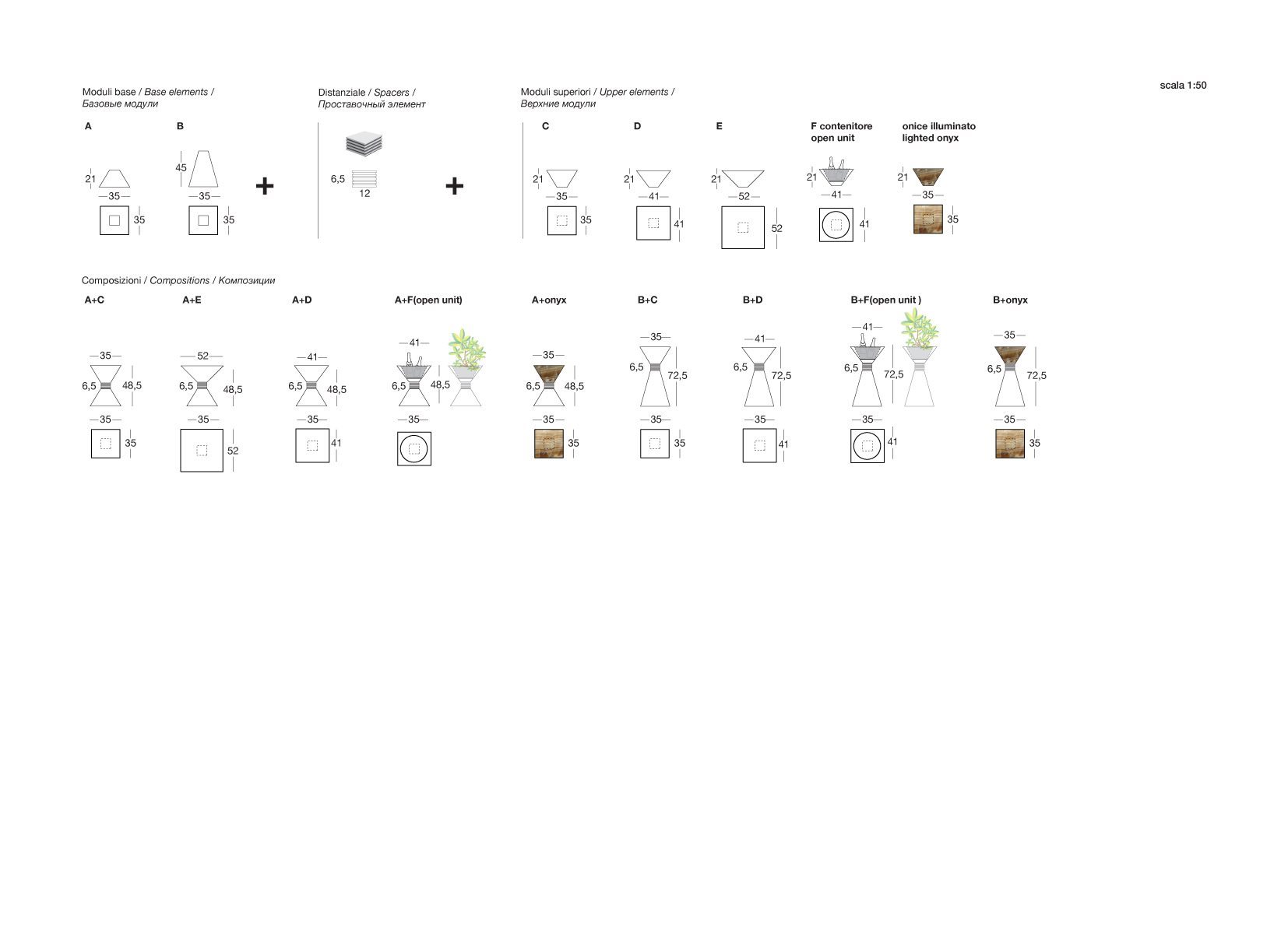 scala 1:50

Moduli base / Base elements / Базовые модули

A

21

35

35

B

45

35

35

+

Distanziale / Spacers / Проставочный элемент

6,5

12

+

Moduli superiori / Upper elements / Верхние модули

C

21

35

35

D

21

41

41

E

21

52

52

F contenitore open unit

21

41

41

onice illuminato lighted onyx

21

35

35

Composizioni / Compositions / Композиции

A+C

35

6,5

48,5

35

35

A+E

52

6,5

48,5

35

52

A+D

41

6,5

48,5

35

41

A+F(open unit)

41

6,5

48,5

35

A+onyx

35

6,5

48,5

35

35

B+C

35

6,5

72,5

35

35

B+D

41

6,5

72,5

35

41

B+F(open unit )

41

6,5

72,5

35

41

B+onyx

35

6,5

72,5

35

35