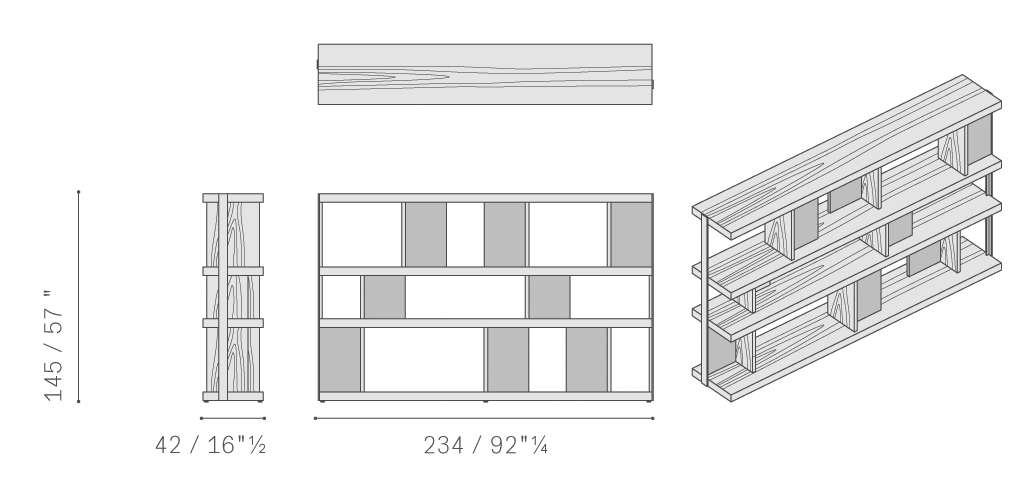 145 / 57 "

42 / 16"½

234 / 92"¼