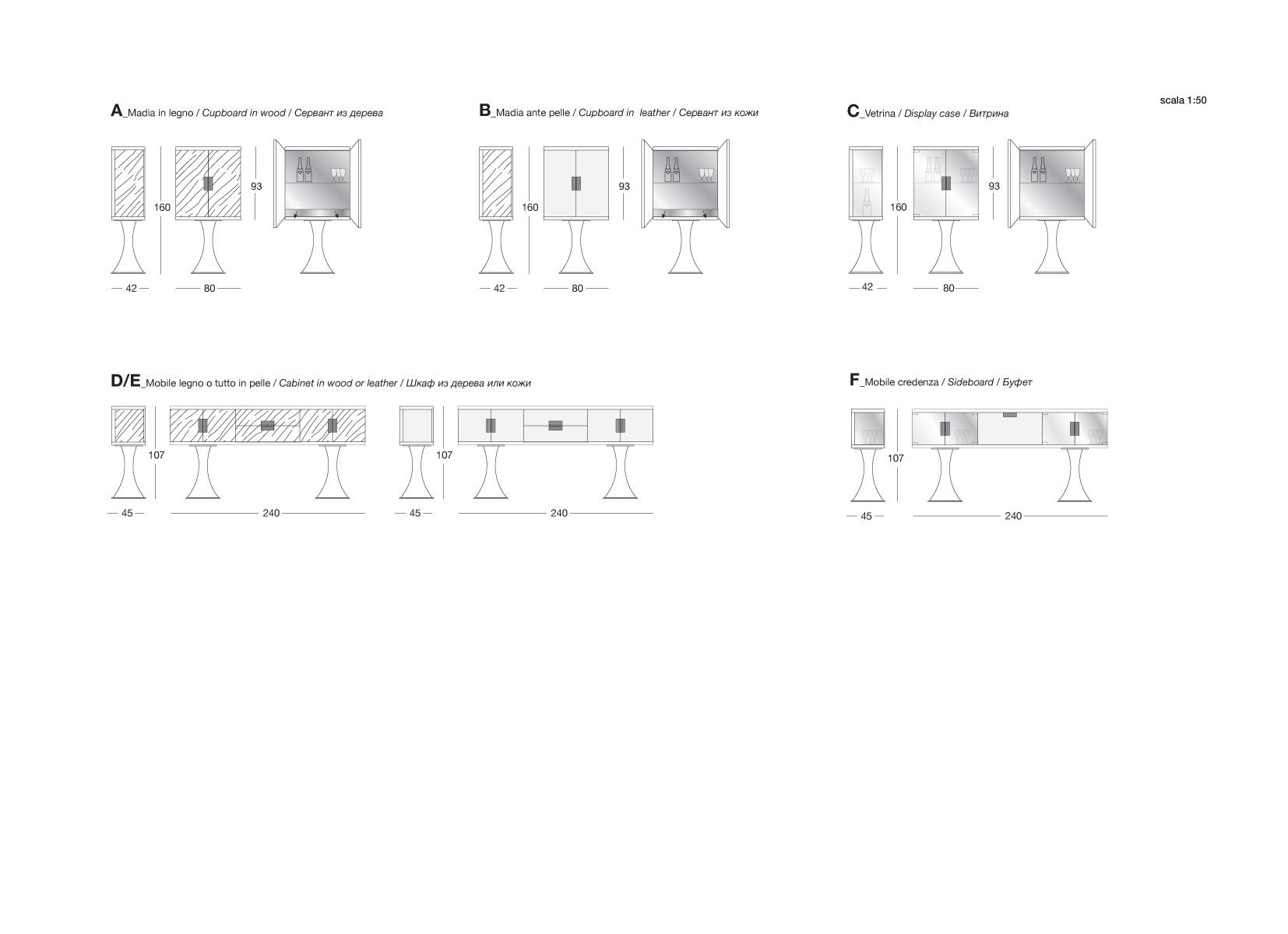 scala 1:50

A_Madia in legno / Cupboard in wood / Сервант из дерева

160
93
42
80

B_Madia ante pelle / Cupboard in leather / Сервант из кожи

160
93
42
80

C_Vetrina / Display case / Витрина

160
93
42
80

D/E_Mobile legno o tutto in pelle / Cabinet in wood or leather / Шкаф из дерева или кожи

107
45
240
107
45
240

F_Mobile credenza / Sideboard / Буфет

107
45
240