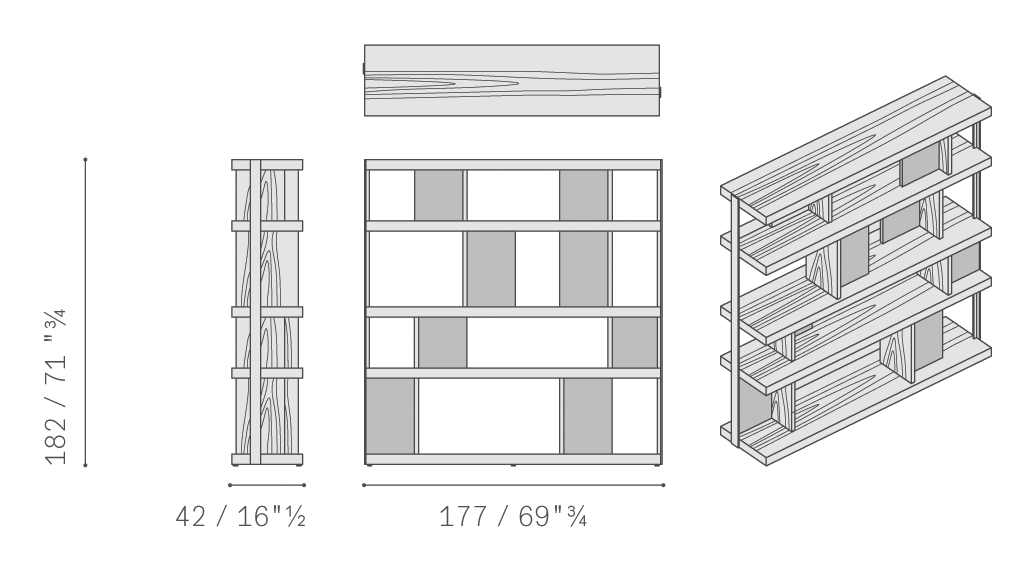 182 / 71 "¾

42 / 16"½

177 / 69"¾