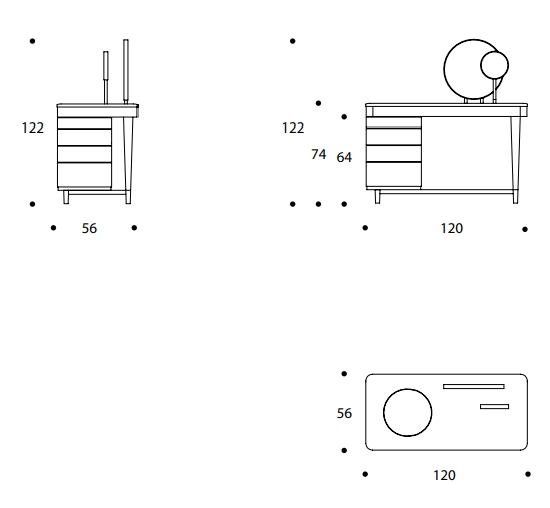 122

56

122

74

64

120

56

120