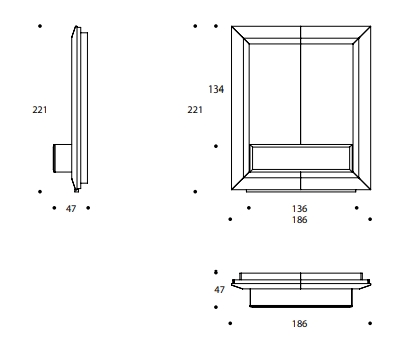 221

47

134

221

136

186

47

186