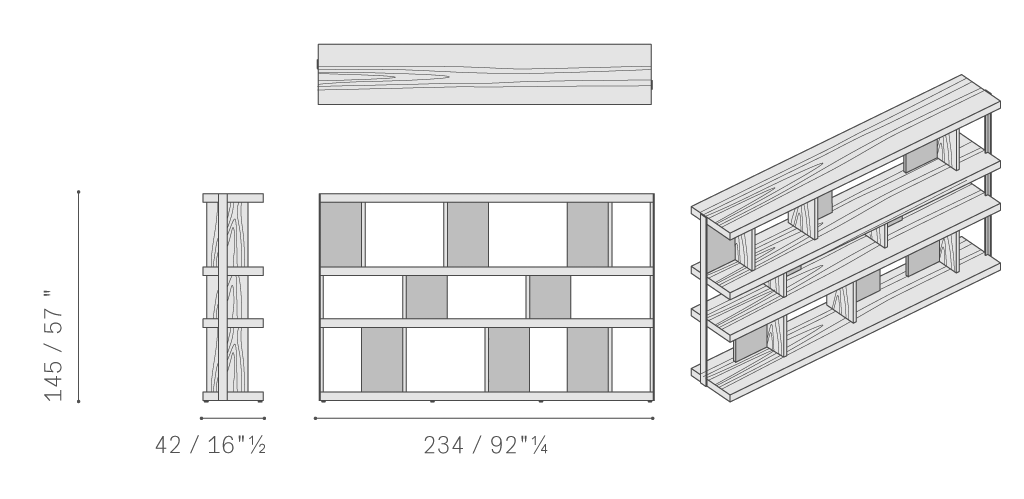 145 / 57 "

42 / 16"½

234 / 92"¼