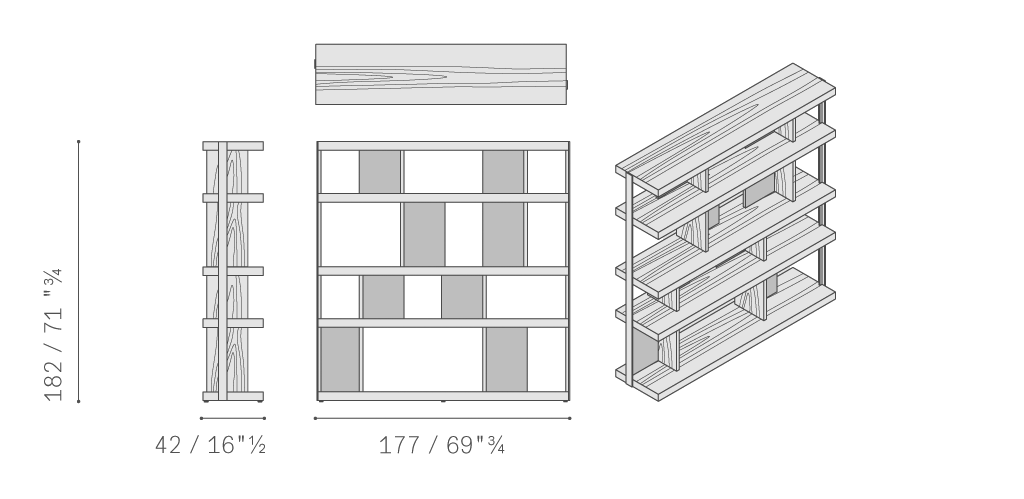 182 / 71 "¾

42 / 16"½

177 / 69"¾