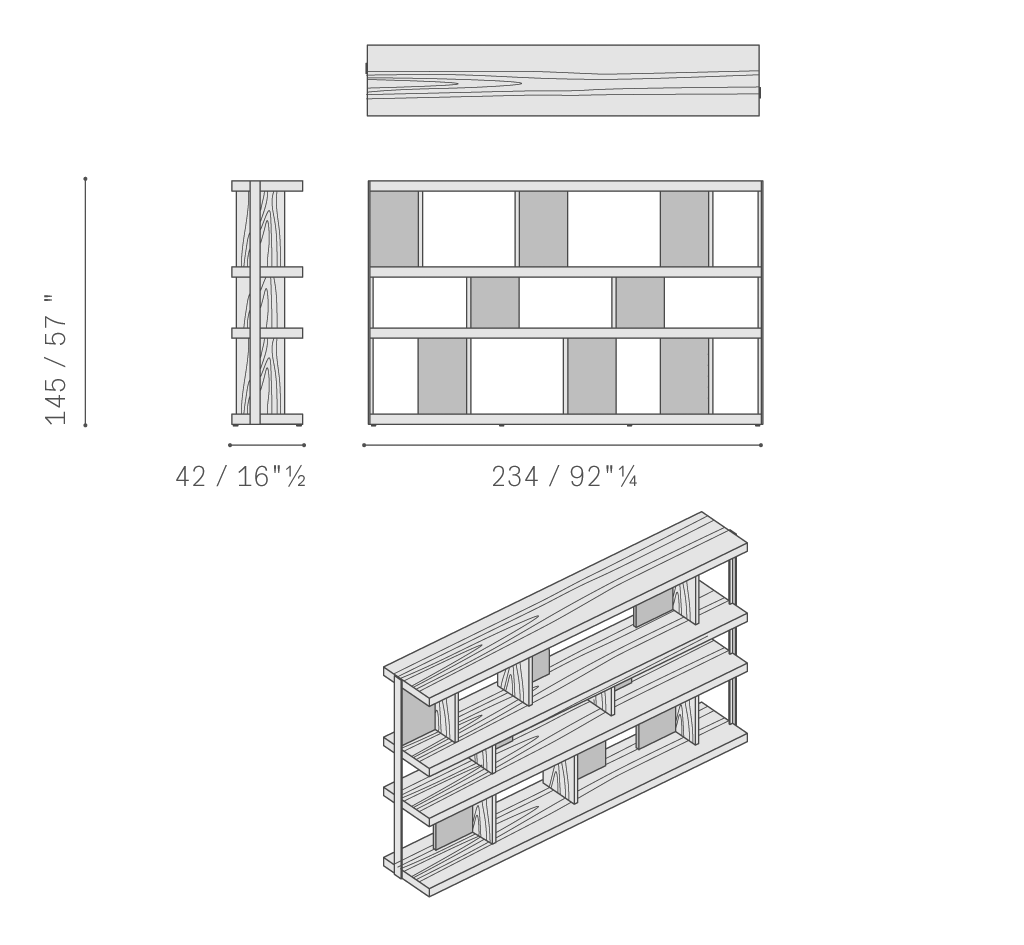 145 / 57 "

42 / 16"½

234 / 92"¼