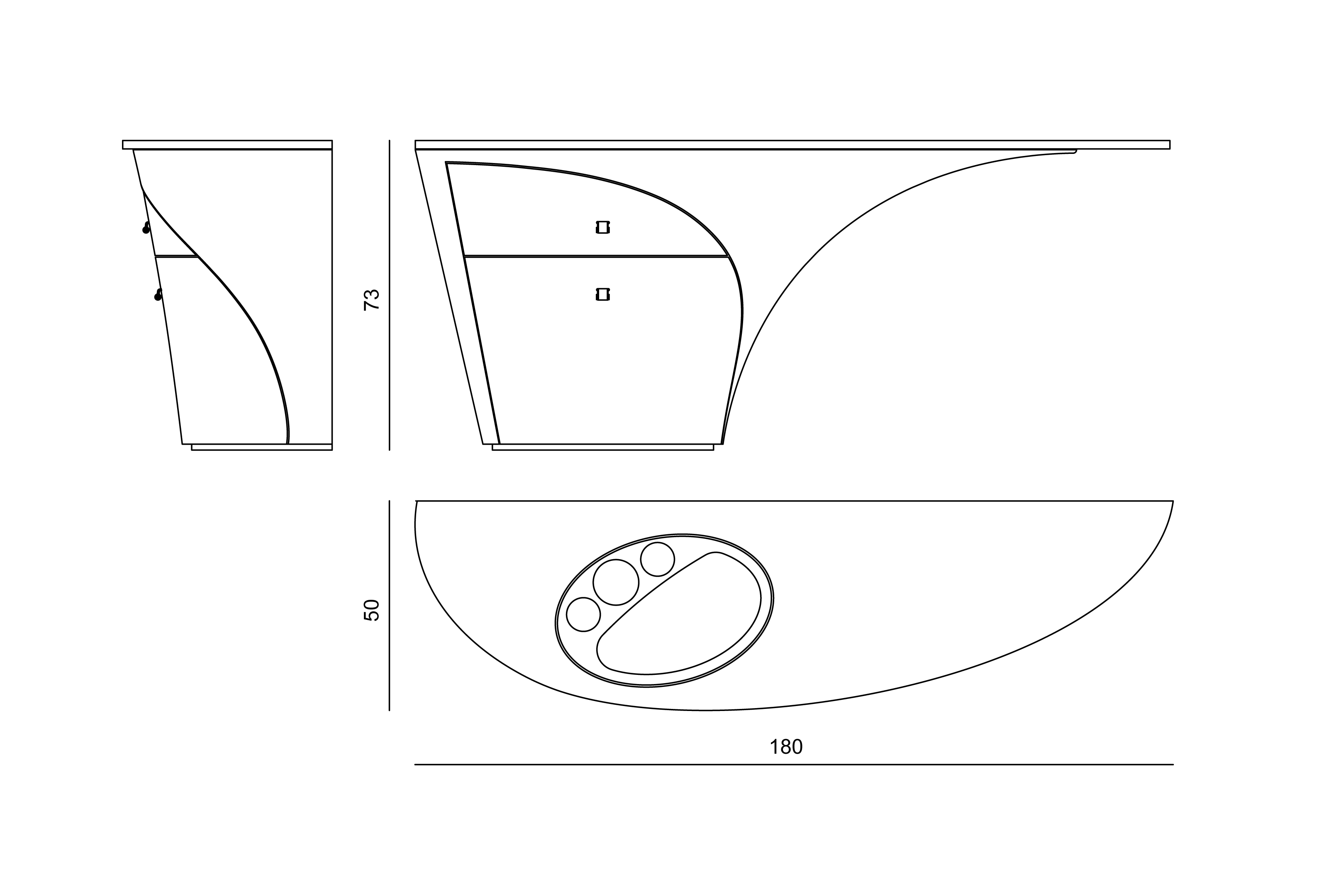 73

50

180