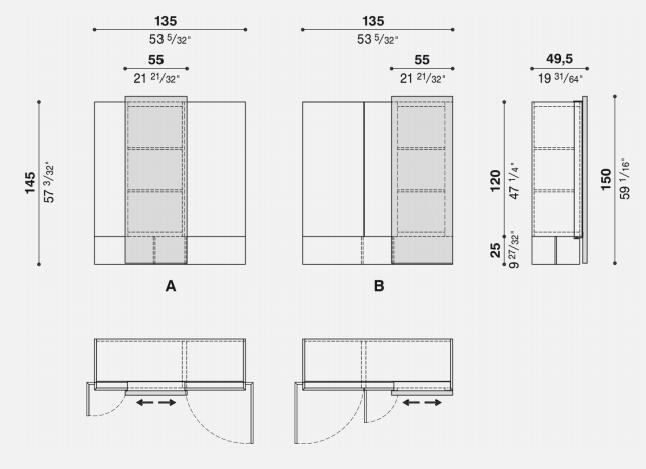 135
53 5/32"

55
21 21/32"

145
57 3/32"

A

135
53 5/32"

55
21 21/32"

B

49,5
19 31/64"

120
47 1/4"

25
9 27/32"

150
59 1/16"